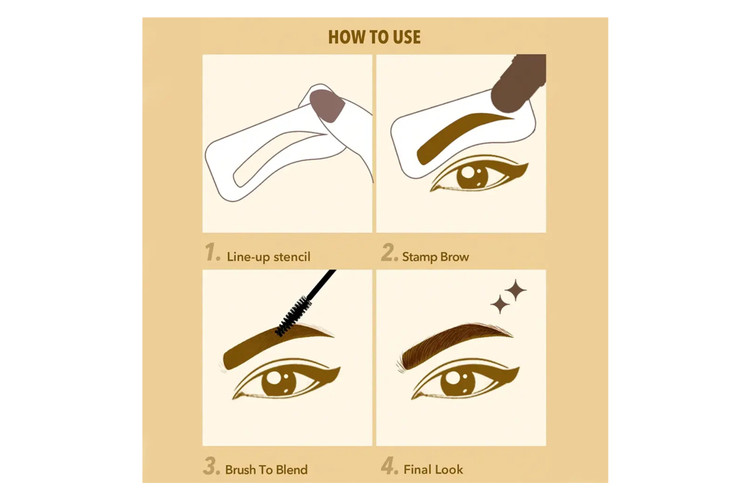 HOW TO USE

1. Line-up stencil

2. Stamp Brow

3. Brush To Blend

4. Final Look